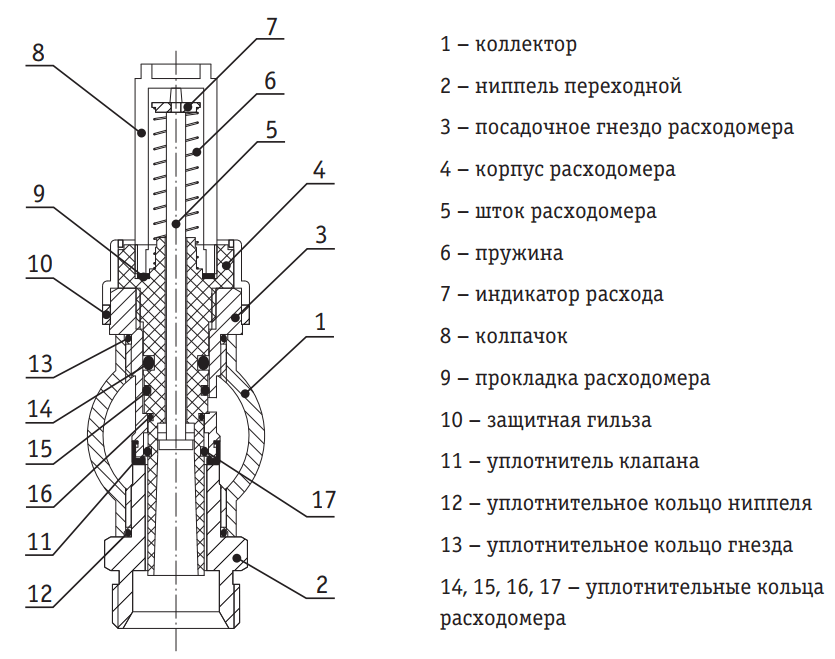 8
7
6
5
4
9
3
10
1
13
14
15
16
17
11
12
2

1 – коллектор

2 – ниппель переходной

3 – посадочное гнездо расходомера

4 – корпус расходомера

5 – шток расходомера

6 – пружина

7 – индикатор расхода

8 – колпачок

9 – прокладка расходомера

10 – защитная гильза

11 – уплотнитель клапана

12 – уплотнительное кольцо ниппеля

13 – уплотнительное кольцо гнезда

14, 15, 16, 17 – уплотнительные кольца расходомера